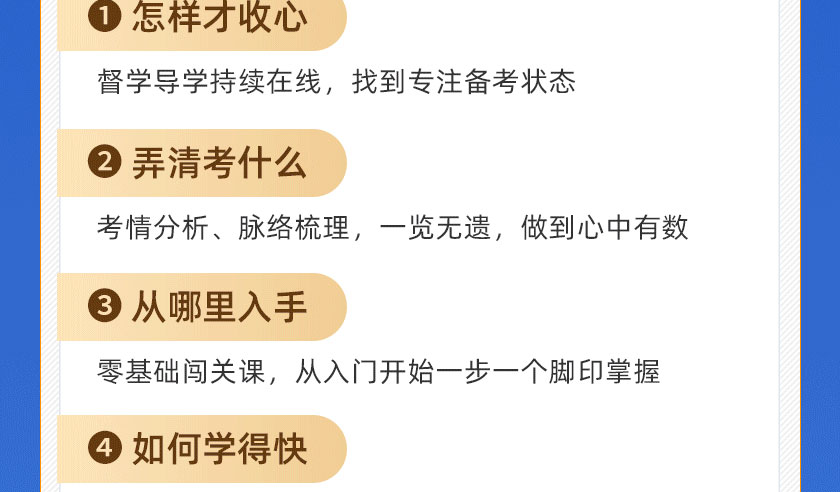 ❶ 怎样才收心

督学导学持续在线，找到专注备考状态

❷ 弄清考什么

考情分析、脉络梳理，一览无遗，做到心中有数

❸ 从哪里入手

零基础闯关课，从入门开始一步一个脚印掌握

❹ 如何学得快