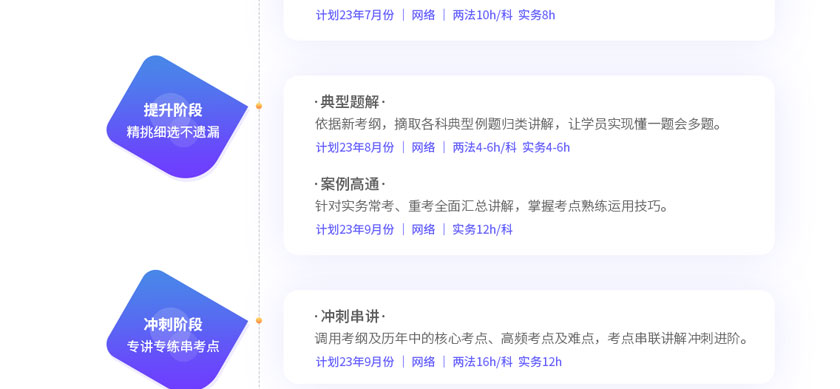 计划23年7月份 | 网络 | 两法10h/科 实务8h

提升阶段
精挑细选不遗漏

·典型题解·
依据新考纲，摘取各科典型例题归类讲解，让学员实现懂一题会多题。
计划23年8月份 | 网络 | 两法4-6h/科 实务4-6h

·案例高通·
针对实务常考、重考全面汇总讲解，掌握考点熟练运用技巧。
计划23年9月份 | 网络 | 实务12h/科

冲刺阶段
专讲专练串考点

·冲刺串讲·
调用考纲及历年中的核心考点、高频考点及难点，考点串联讲解冲刺进阶。
计划23年9月份 | 网络 | 两法16h/科 实务12h