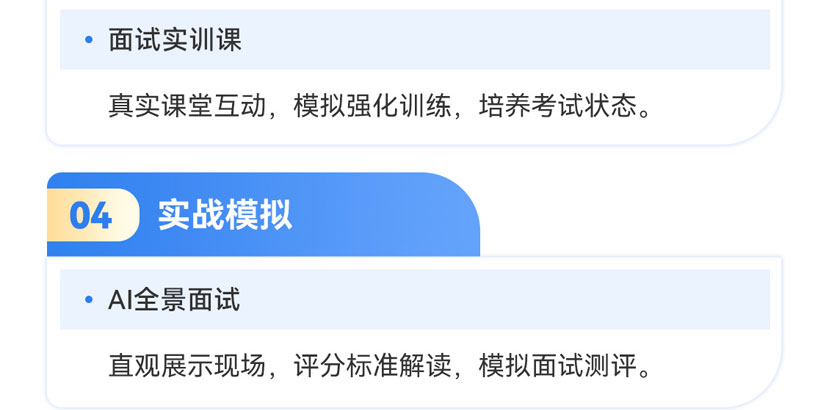 • 面试实训课

真实课堂互动，模拟强化训练，培养考试状态。

04 实战模拟

• AI全景面试

直观展示现场，评分标准解读，模拟面试测评。